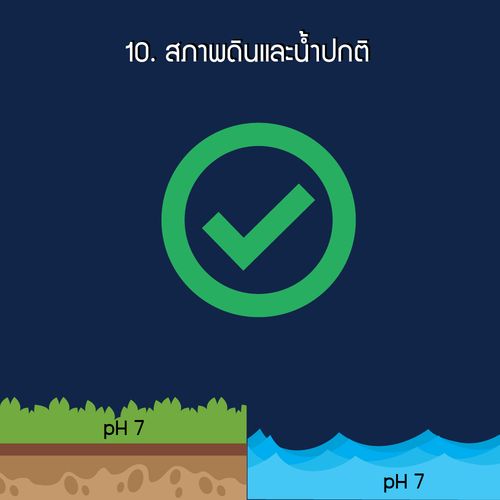 10. สภาพดินและน้ำปกติ

pH 7

pH 7