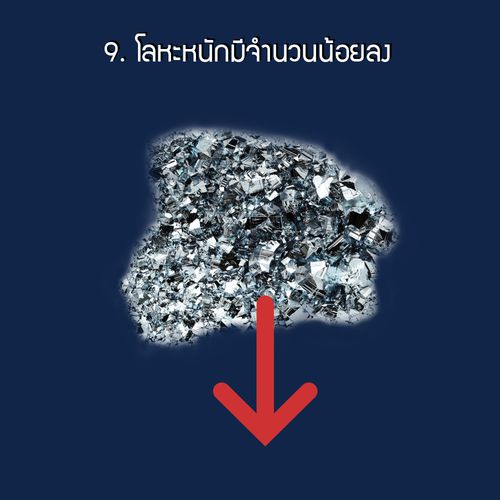 9. โลหะหนักมีจำนวนน้อยลง