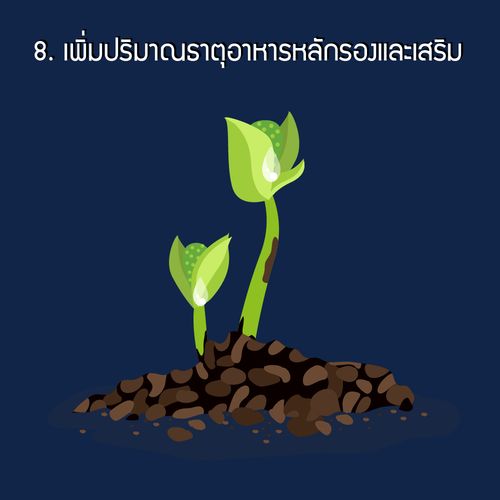 8. เพิ่มปริมาณธาตุอาหารหลักรองและเสริม