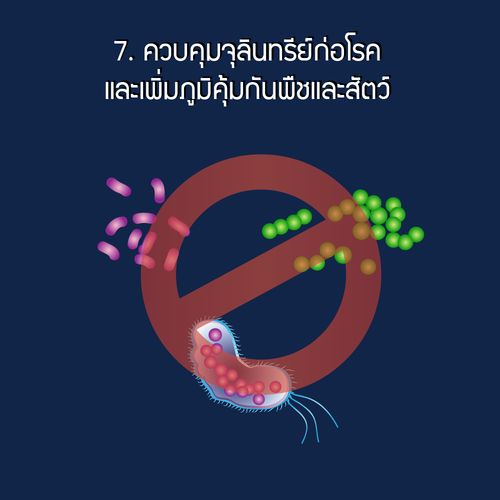 7. ควบคุมจุลินทรีย์ก่อโรค
และเพิ่มภูมิคุ้มกันพืชและสัตว์