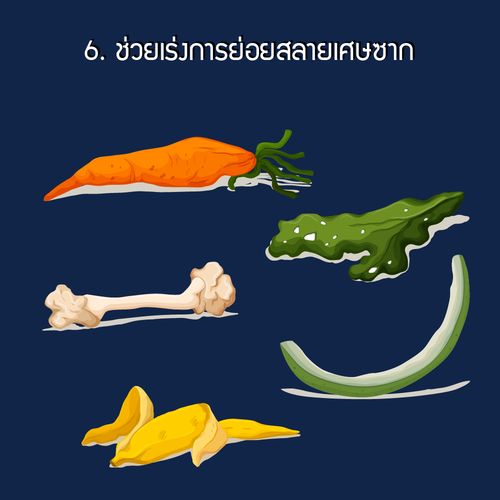 6. ช่วยเร่งการย่อยสลายเศษซาก