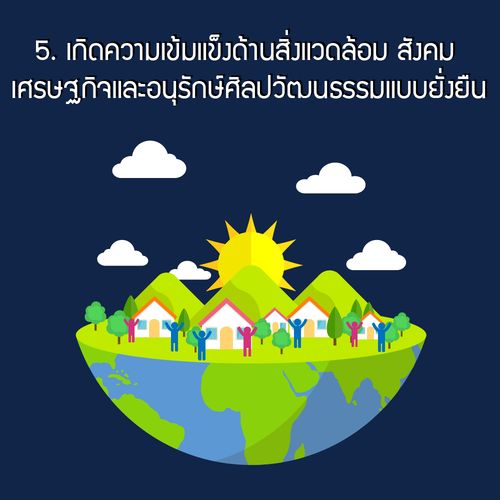 5. เกิดความเข้มแข็งด้านสิ่งแวดล้อม สังคม เศรษฐกิจและอนุรักษ์ศิลปวัฒนธรรมแบบยั่งยืน