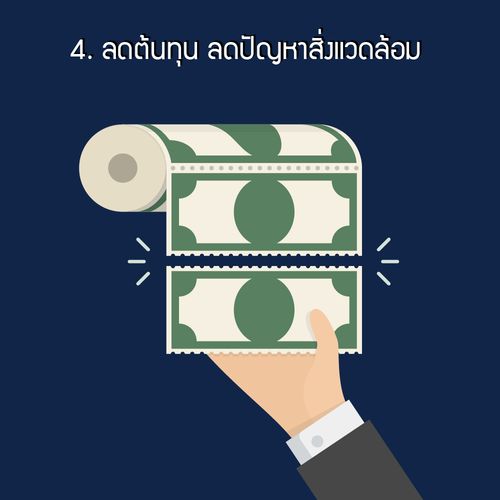 4. ลดต้นทุน ลดปัญหาสิ่งแวดล้อม