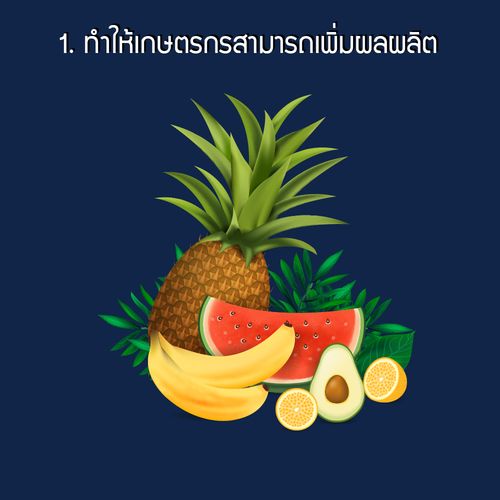 1. ทำให้เกษตรกรสามารถเพิ่มผลผลิต