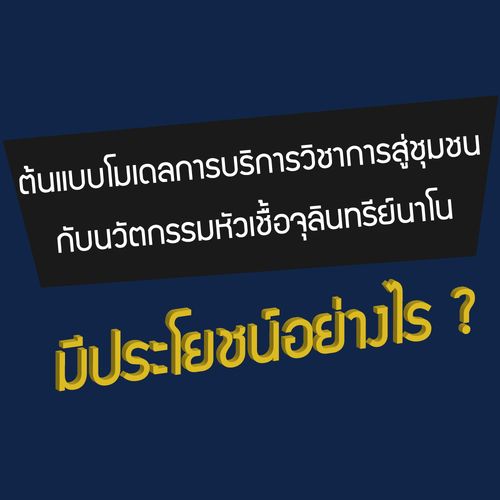 ต้นแบบโมเดลการบริการวิชาการสู่ชุมชน
กับนวัตกรรมหัวเชื้อจุลินทรีย์นาโน

มีประโยชน์อย่างไร ?