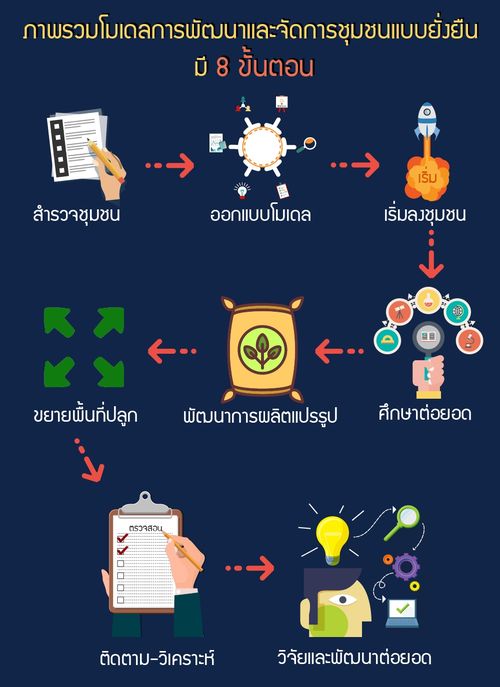 ภาพรวมโมเดลการพัฒนาและจัดการชุมชนแบบยั่งยืน มี 8 ขั้นตอน

สำรวจชุมชน

ออกแบบโมเดล

เริ่ม

เริ่มลงชุมชน

ศึกษาต่อยอด

พัฒนาการผลิตแปรรูป

ขยายพื้นที่ปลูก

ตรวจสอบ

ติดตาม-วิเคราะห์

วิจัยและพัฒนาต่อยอด