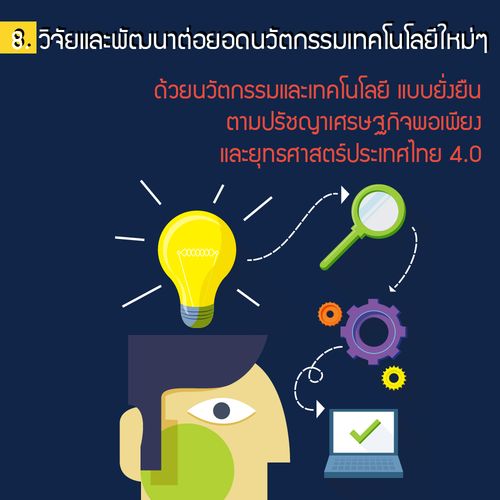 8. วิจัยและพัฒนาต่อยอดนวัตกรรมเทคโนโลยีใหม่ๆ

ด้วยนวัตกรรมและเทคโนโลยี แบบยั่งยืน
ตามปรัชญาเศรษฐกิจพอเพียง
และยุทธศาสตร์ประเทศไทย 4.0