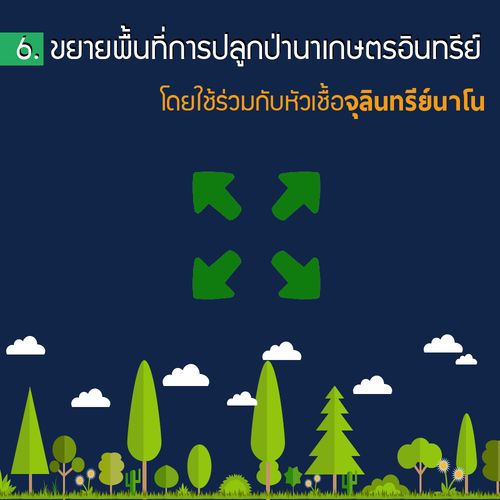 6. ขยายพื้นที่การปลูกป่านาเกษตรอินทรีย์

โดยใช้ร่วมกับหัวเชื้อจุลินทรีย์นาโน