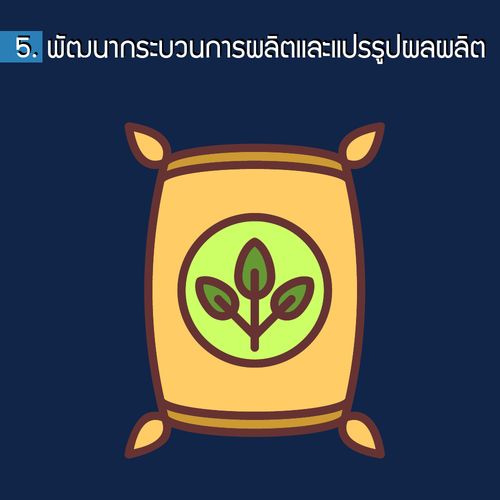 5. พัฒนากระบวนการผลิตและแปรรูปผลผลิต