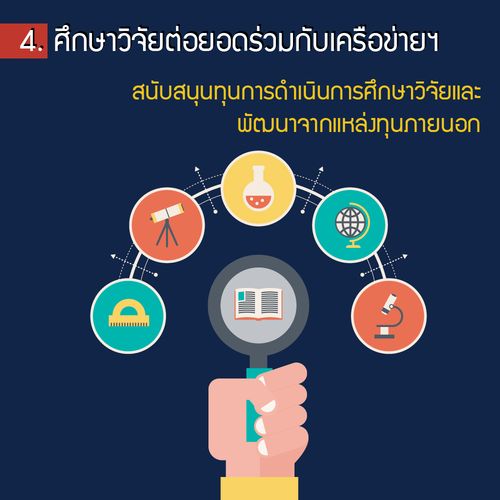 4. ศึกษาวิจัยต่อยอดร่วมกับเครือข่ายฯ

สนับสนุนทุนการดำเนินการศึกษาวิจัยและพัฒนาจากแหล่งทุนภายนอก