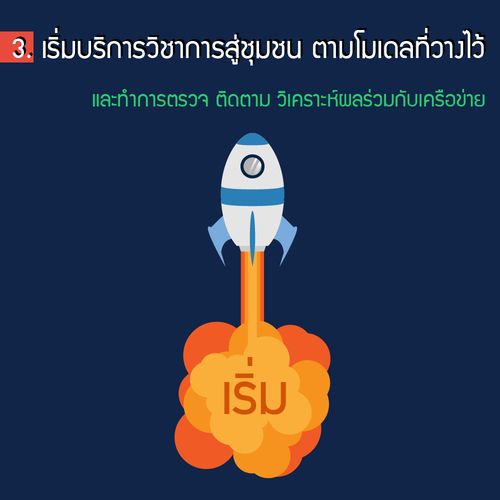 3. เริ่มบริการวิชาการสู่ชุมชน ตามโมเดลที่วางไว้

และทำการตรวจ ติดตาม วิเคราะห์ผลร่วมกับเครือข่าย

เริ่ม