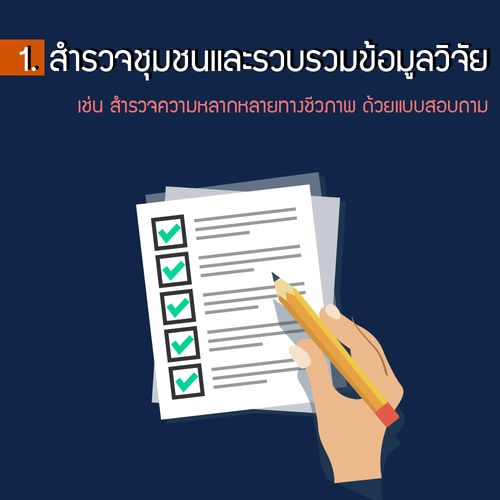 1. สำรวจชุมชนและรวบรวมข้อมูลวิจัย

เช่น สำรวจความหลากหลายทางชีวภาพ ด้วยแบบสอบถาม