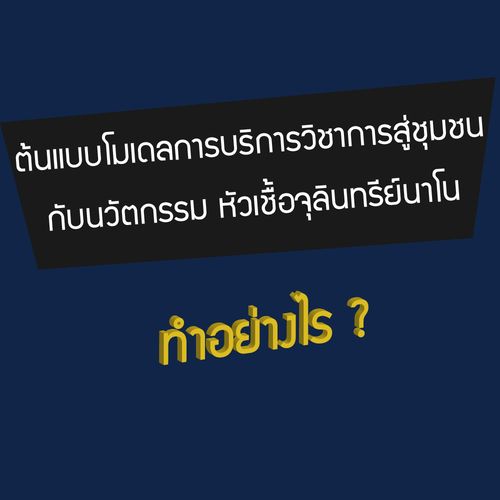 ต้นแบบโมเดลการบริการวิชาการสู่ชุมชน กับนวัตกรรม หัวเชื้อจุลินทรีย์นาโน

ทำอย่างไร ?