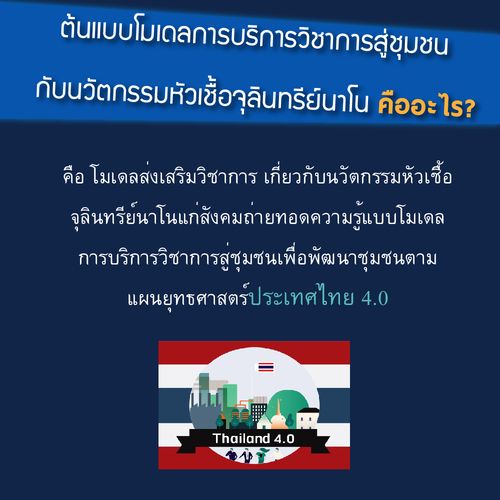 ต้นแบบโมเดลการบริการวิชาการสู่ชุมชน กับนวัตกรรมหัวเชื้อจุลินทรีย์นาโน คืออะไร?

คือ โมเดลส่งเสริมวิชาการ เกี่ยวกับนวัตกรรมหัวเชื้อจุลินทรีย์นาโนแก่สังคมถ่ายทอดความรู้แบบโมเดลการบริการวิชาการสู่ชุมชนเพื่อพัฒนาชุมชนตามแผนยุทธศาสตร์ประเทศไทย 4.0

Thailand 4.0