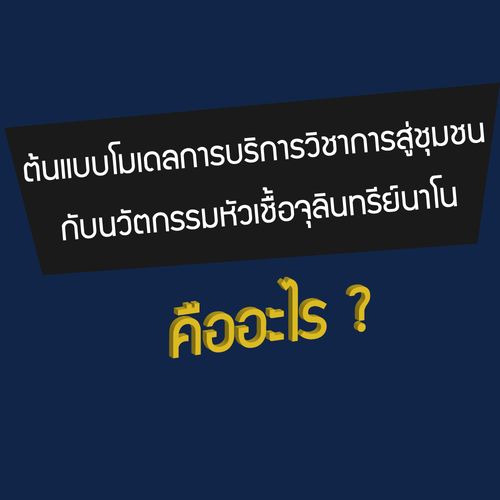 ต้นแบบโมเดลการบริการวิชาการสู่ชุมชน กับนวัตกรรมหัวเชื้อจุลินทรีย์นาโน

คืออะไร ?